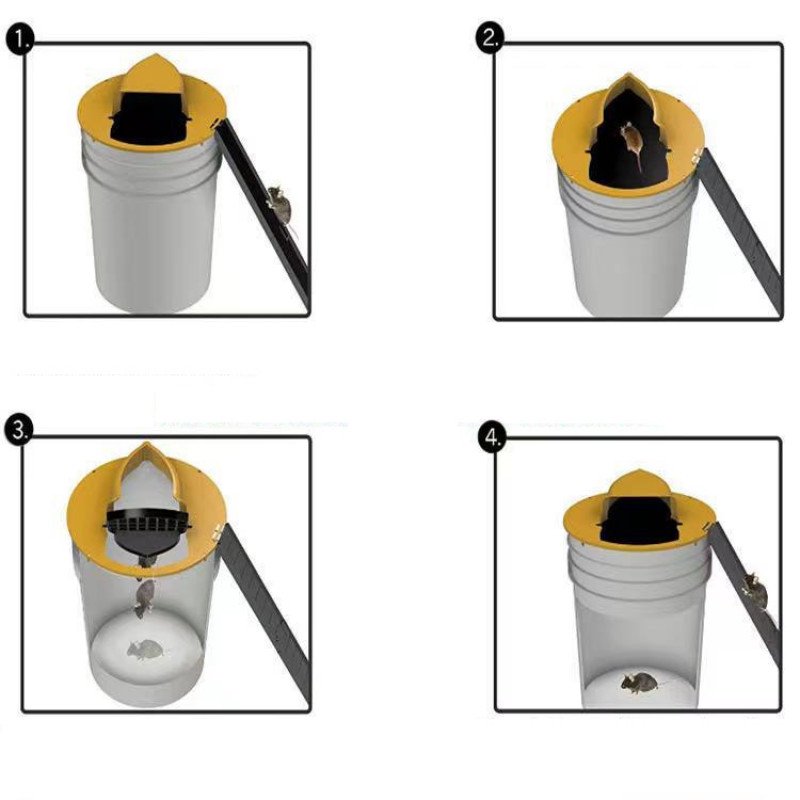 1.

2.

3.

4.