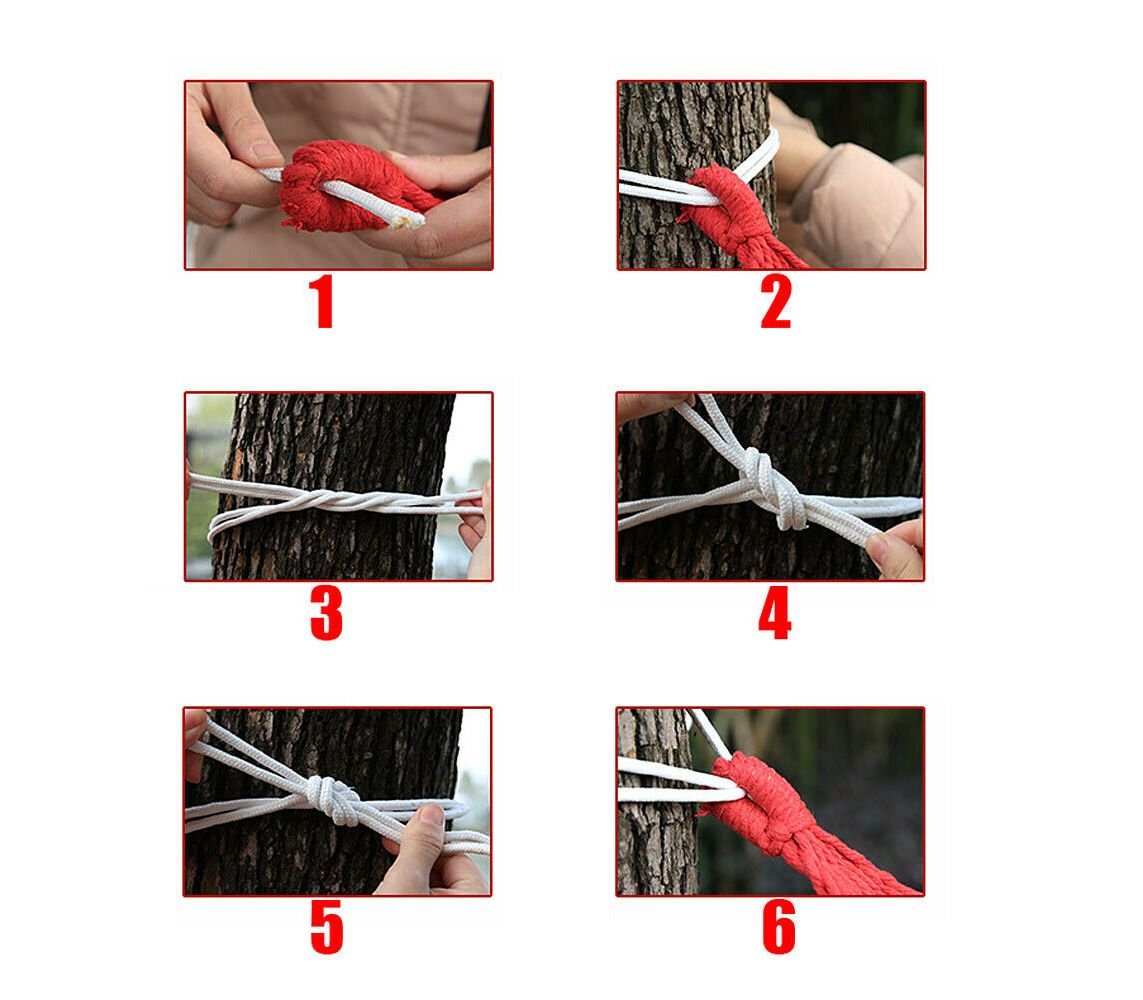 1

2

3

4

5

6