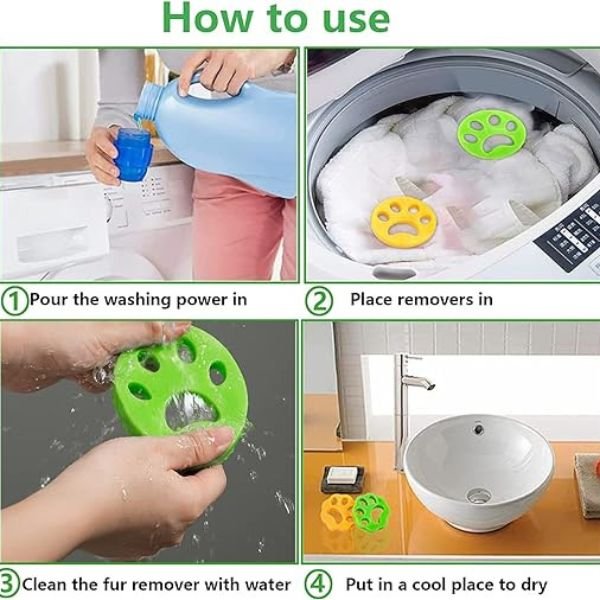 How to use

1 Pour the washing power in

2 Place removers in

3 Clean the fur remover with water

4 Put in a cool place to dry